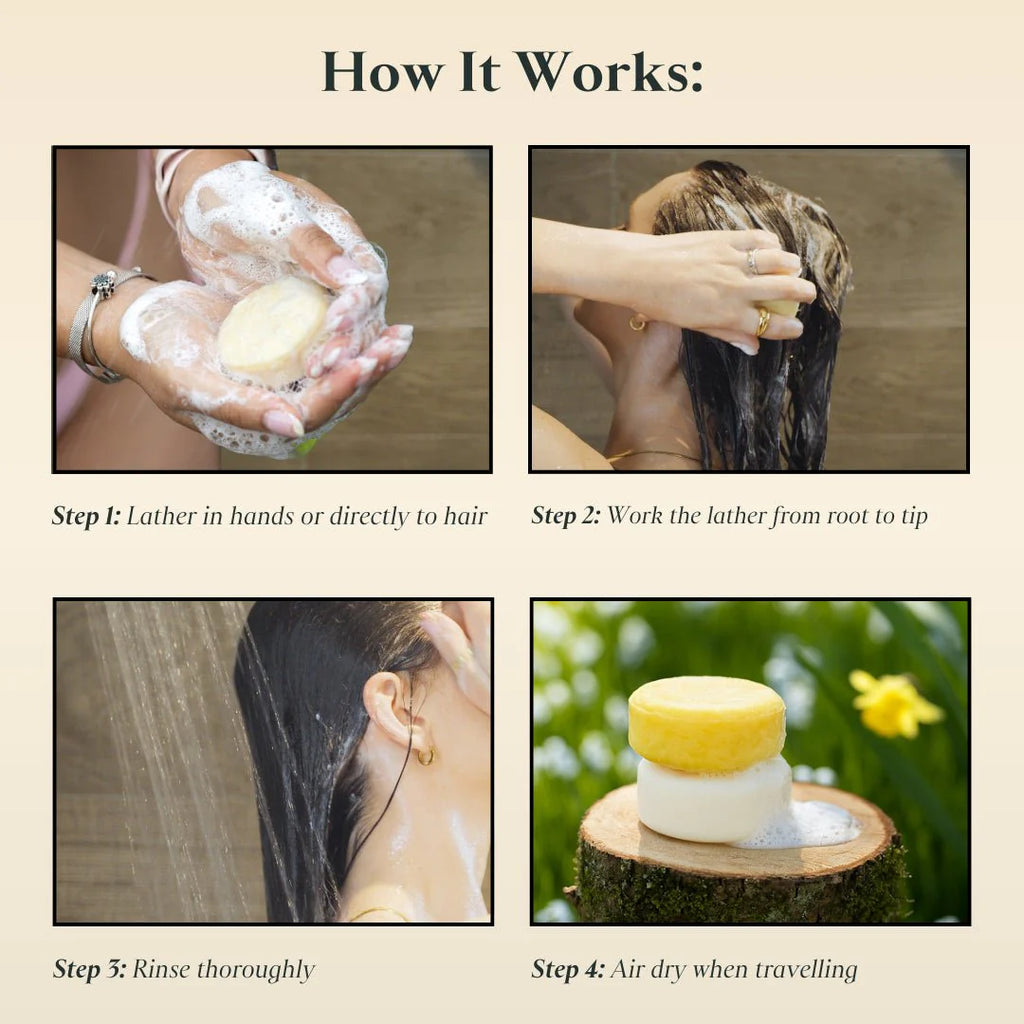 How It Works:

Step 1: Lather in hands or directly to hair

Step 2: Work the lather from root to tip

Step 3: Rinse thoroughly

Step 4: Air dry when travelling