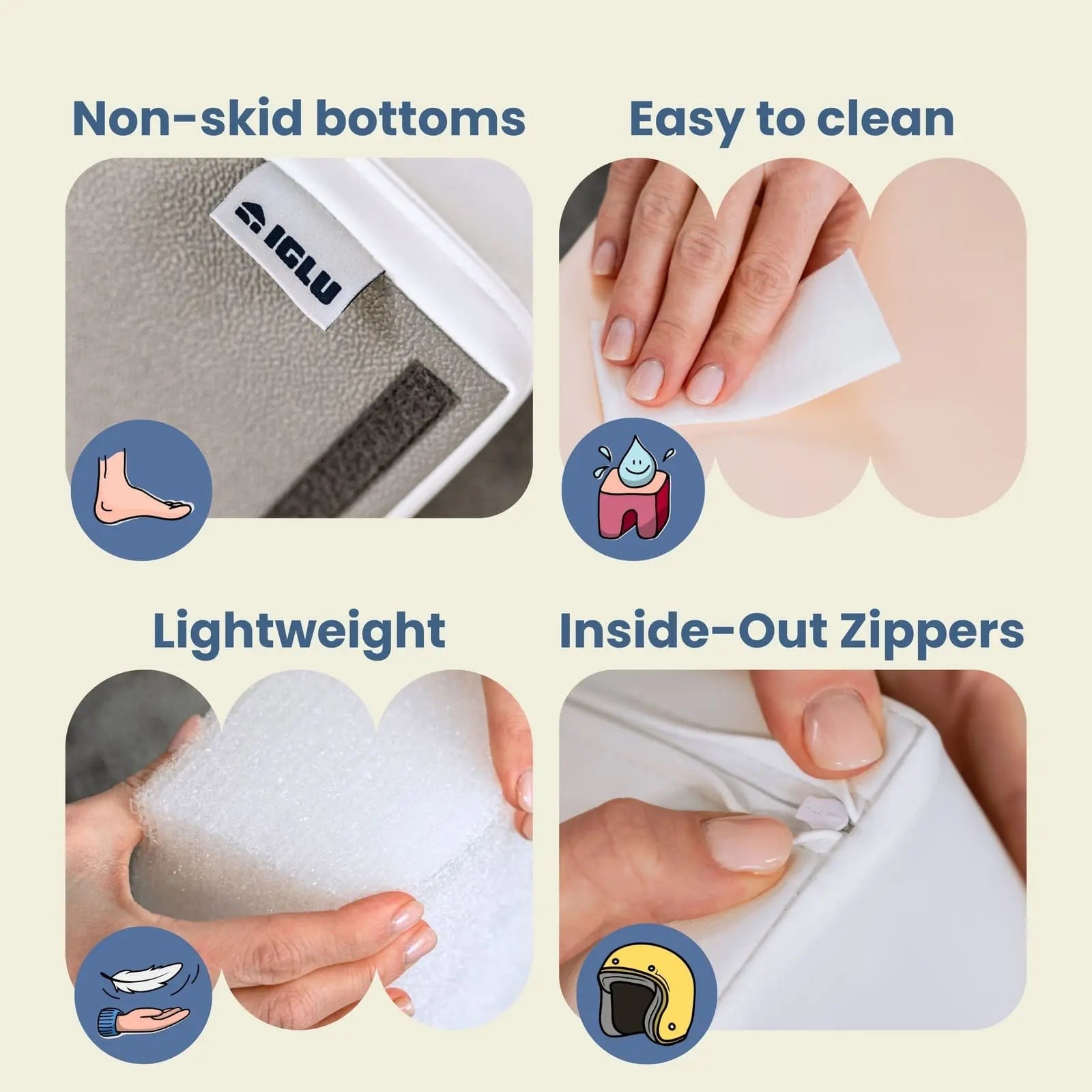 Non-skid bottoms

IGLU

Easy to clean

Lightweight

Inside-Out Zippers