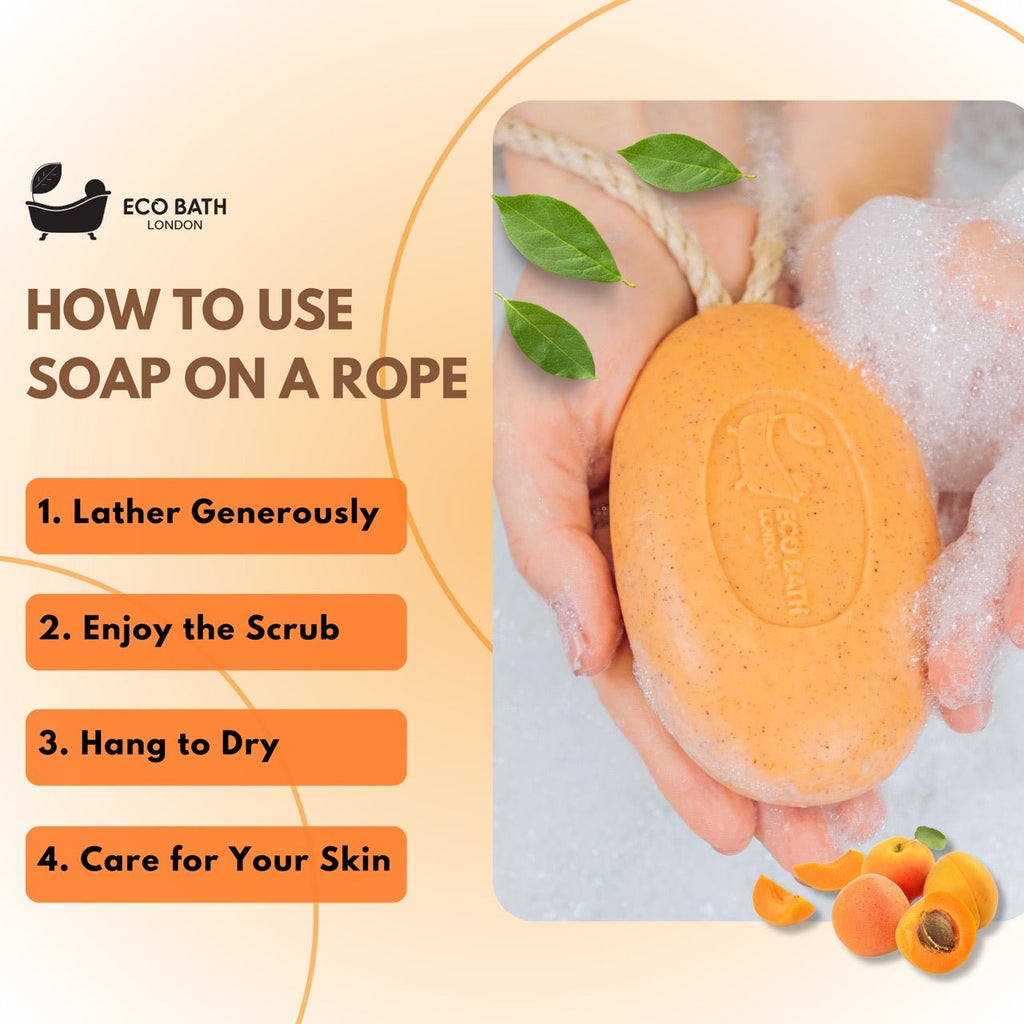 ECO BATH
LONDON

HOW TO USE SOAP ON A ROPE

1. Lather Generously

2. Enjoy the Scrub

3. Hang to Dry

4. Care for Your Skin

ECO BATH
LONDON