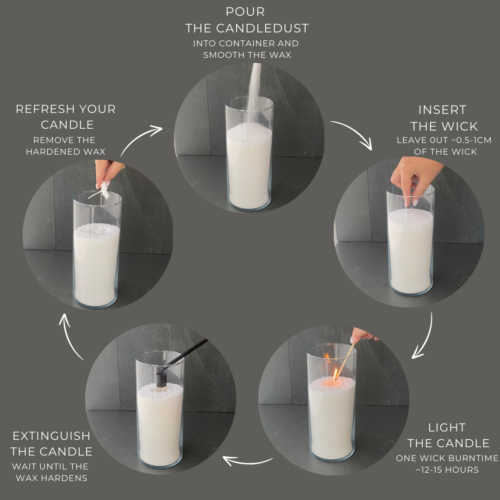 POUR
THE CANDLEDUST
INTO CONTAINER AND
SMOOTH THE WAX

INSERT
THE WICK
LEAVE OUT ~0.5-1CM
OF THE WICK

LIGHT
THE CANDLE
ONE WICK BURNTIME
~12-15 HOURS

EXTINGUISH
THE CANDLE
WAIT UNTIL THE
WAX HARDENS

REFRESH YOUR
CANDLE
REMOVE THE
HARDENED WAX