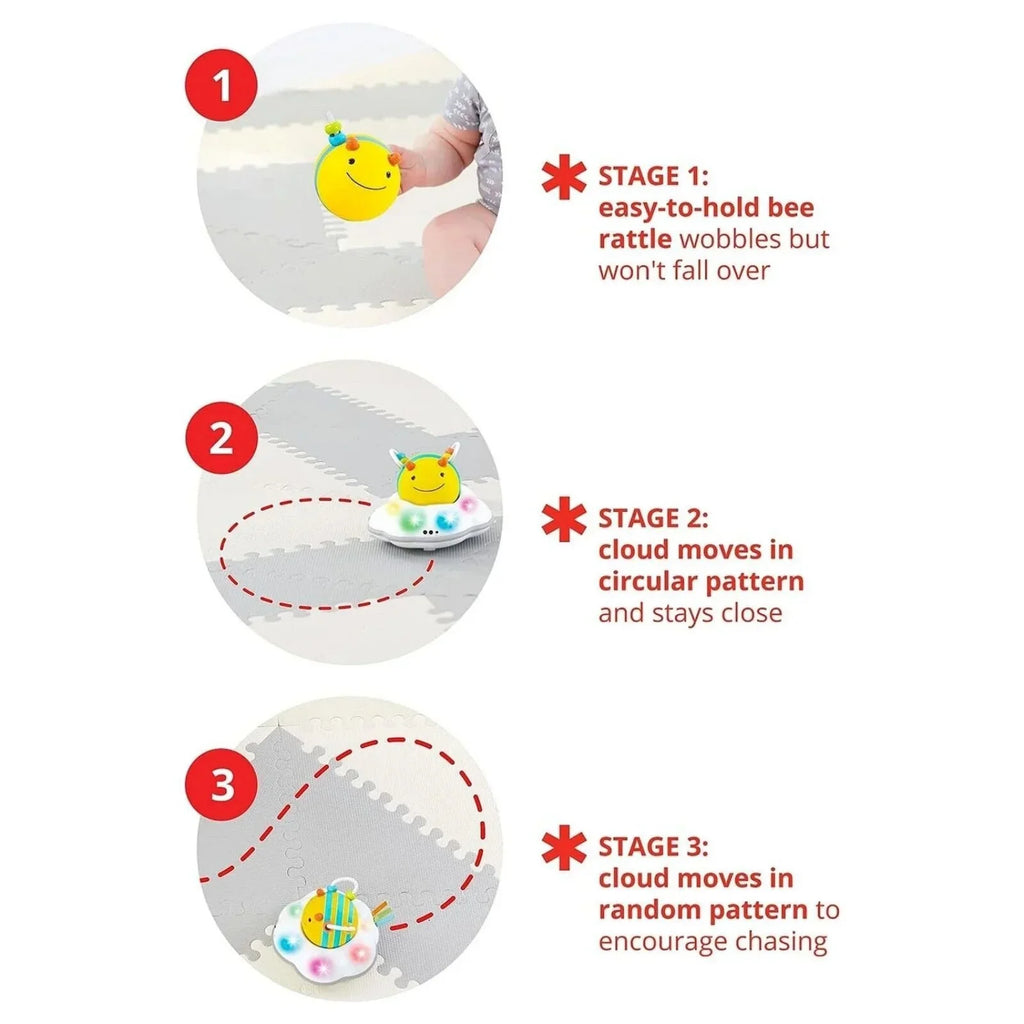 1

STAGE 1:
easy-to-hold bee rattle wobbles but won't fall over

2

STAGE 2:
cloud moves in circular pattern and stays close

3

STAGE 3:
cloud moves in random pattern to encourage chasing