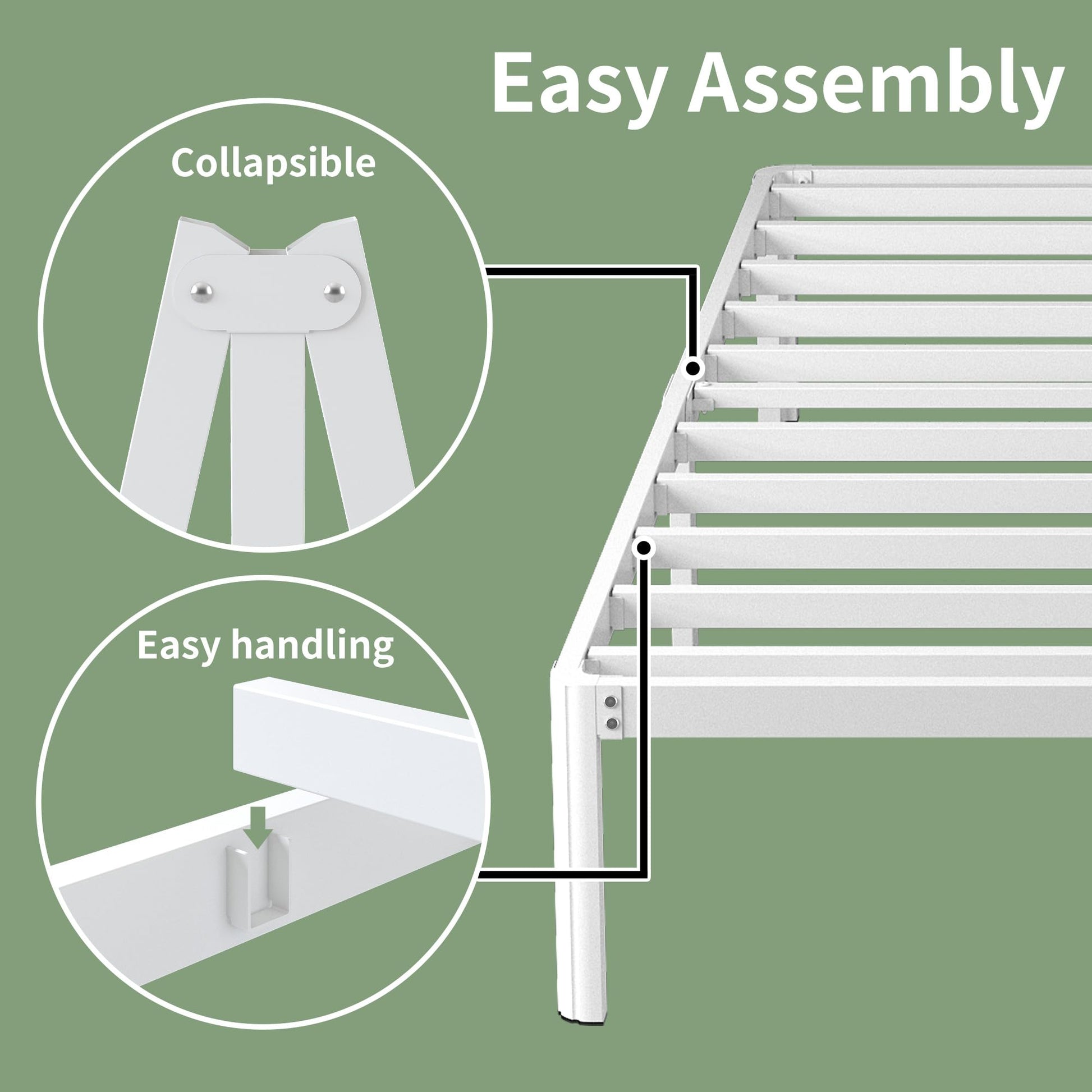 Easy Assembly

Collapsible

Easy handling